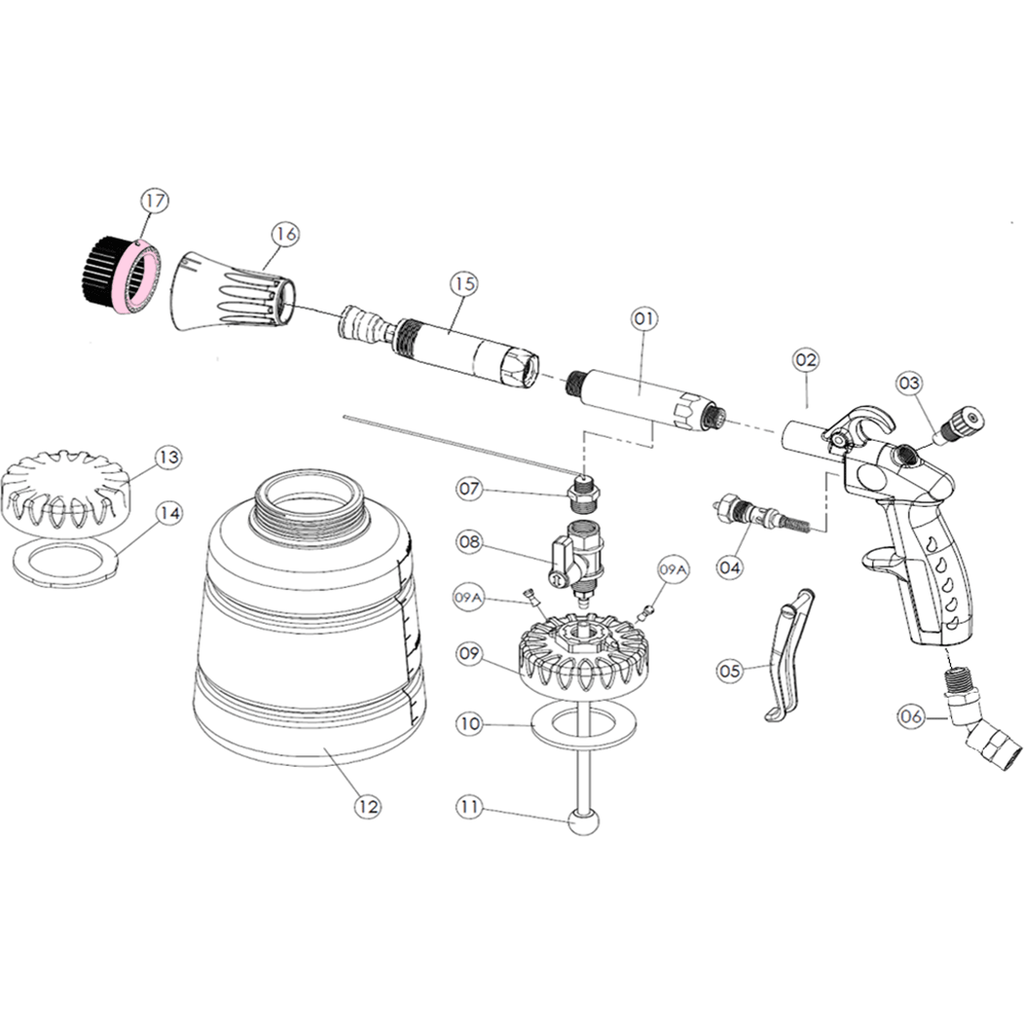 17
16
15
01
02
03
13
14
07
08
04
09A
09A
09
05
10
06
12
11